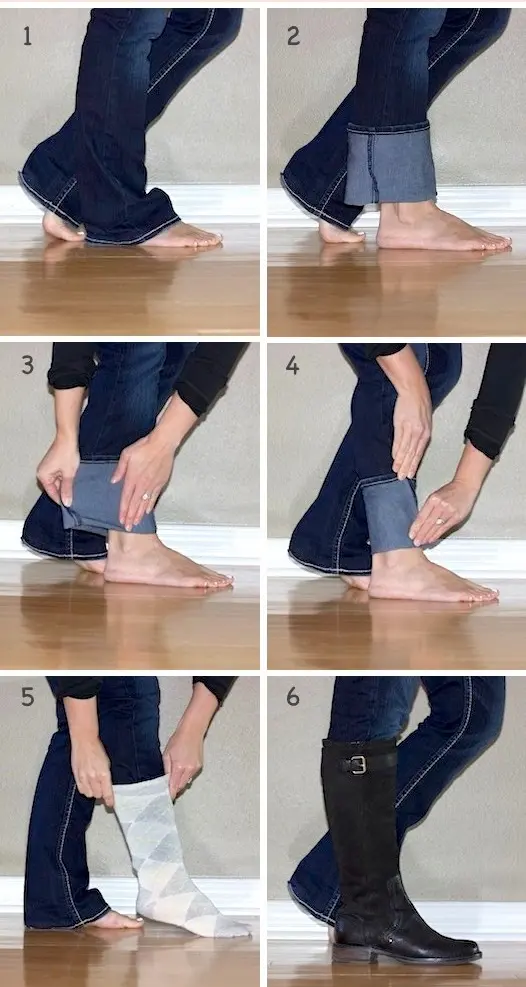 1

2

3

4

5

6